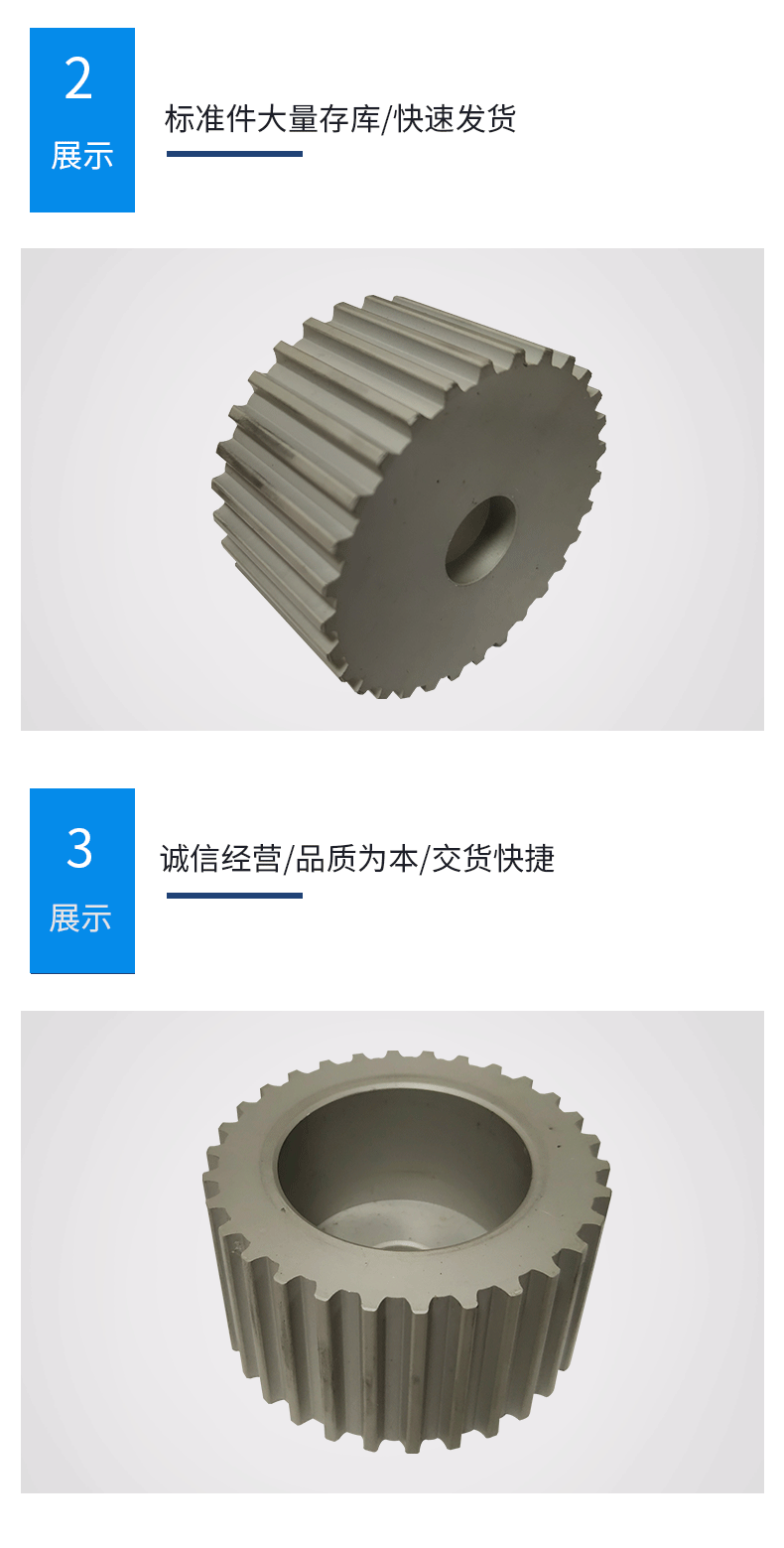 2
展示

标准件大量存库/快速发货

3
展示

诚信经营/品质为本/交货快捷